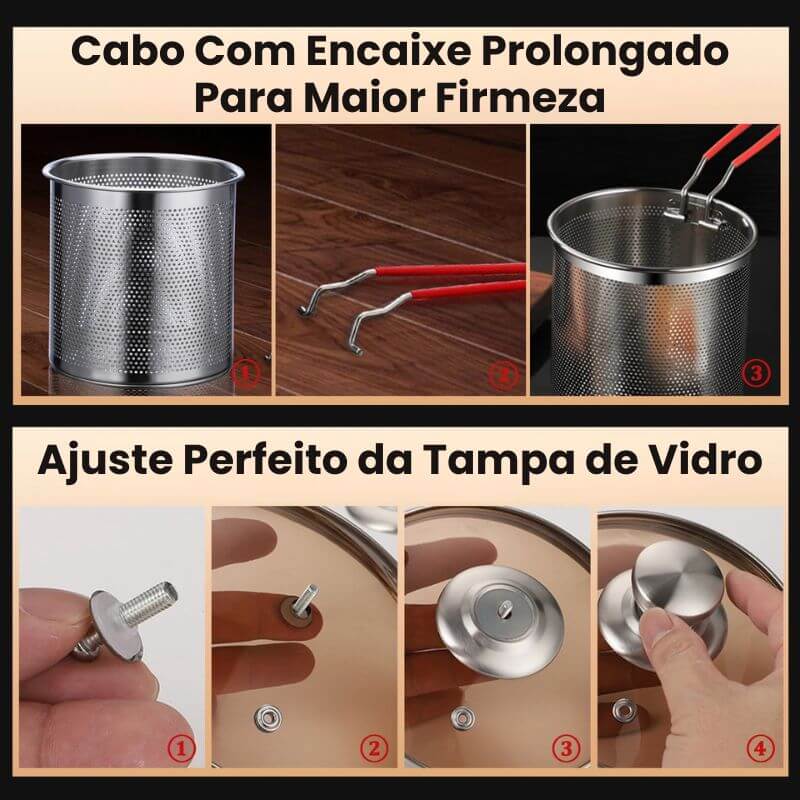 Cabo Com Encaixe Prolongado Para Maior Firmeza

①

②

③

Ajuste Perfeito da Tampa de Vidro

①

②

③

④