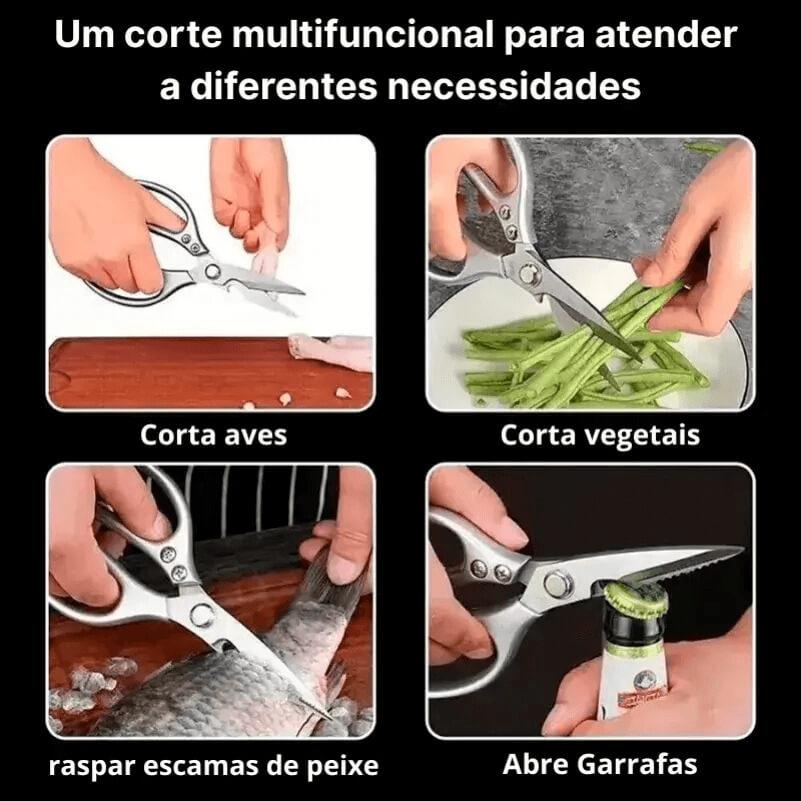 Um corte multifuncional para atender a diferentes necessidades

Corta aves

Corta vegetais

raspar escamas de peixe

Abre Garrafas